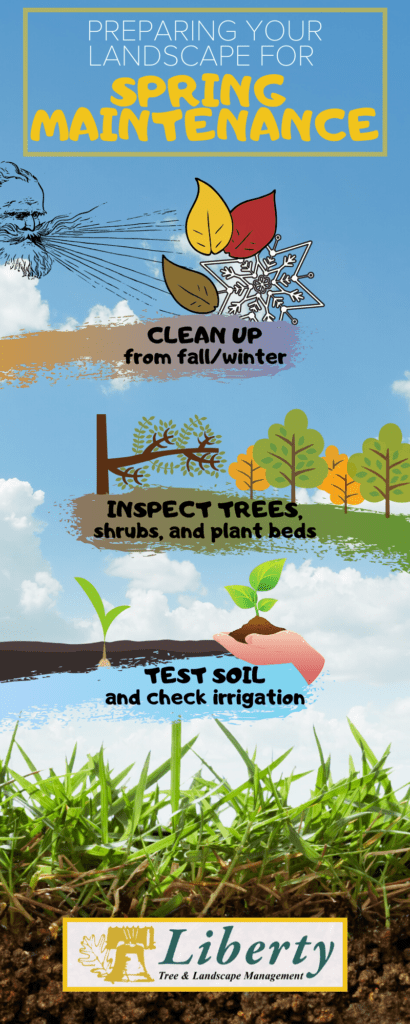 PREPARING YOUR LANDSCAPE FOR

SPRING MAINTENANCE

CLEAN UP
from fall/winter

INSPECT TREES,
shrubs, and plant beds

TEST SOIL
and check irrigation

Liberty
Tree & Landscape Management