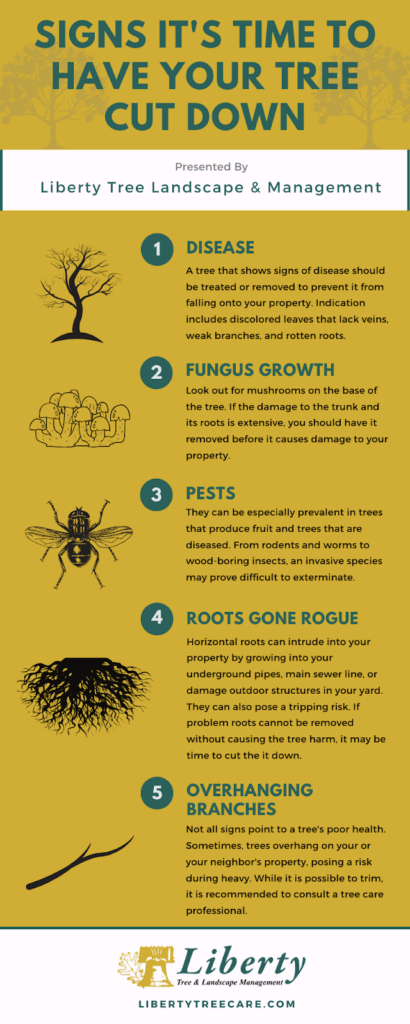 SIGNS IT'S TIME TO HAVE YOUR TREE CUT DOWN

Presented By

Liberty Tree Landscape & Management

1

DISEASE

A tree that shows signs of disease should be treated or removed to prevent it from falling onto your property. Indication includes discolored leaves that lack veins, weak branches, and rotten roots.

2

FUNGUS GROWTH

Look out for mushrooms on the base of the tree. If the damage to the trunk and its roots is extensive, you should have it removed before it causes damage to your property.

3

PESTS

They can be especially prevalent in trees that produce fruit and trees that are diseased. From rodents and worms to wood-boring insects, an invasive species may prove difficult to exterminate.

4

ROOTS GONE ROGUE

Horizontal roots can intrude into your property by growing into your underground pipes, main sewer line, or damage outdoor structures in your yard. They can also pose a tripping risk. If problem roots cannot be removed without causing the tree harm, it may be time to cut the it down.

5

OVERHANGING BRANCHES

Not all signs point to a tree's poor health. Sometimes, trees overhang on your or your neighbor's property, posing a risk during heavy. While it is possible to trim, it is recommended to consult a tree care professional.

Liberty

Tree & Landscape Management

LIBERTYTREECARE.COM